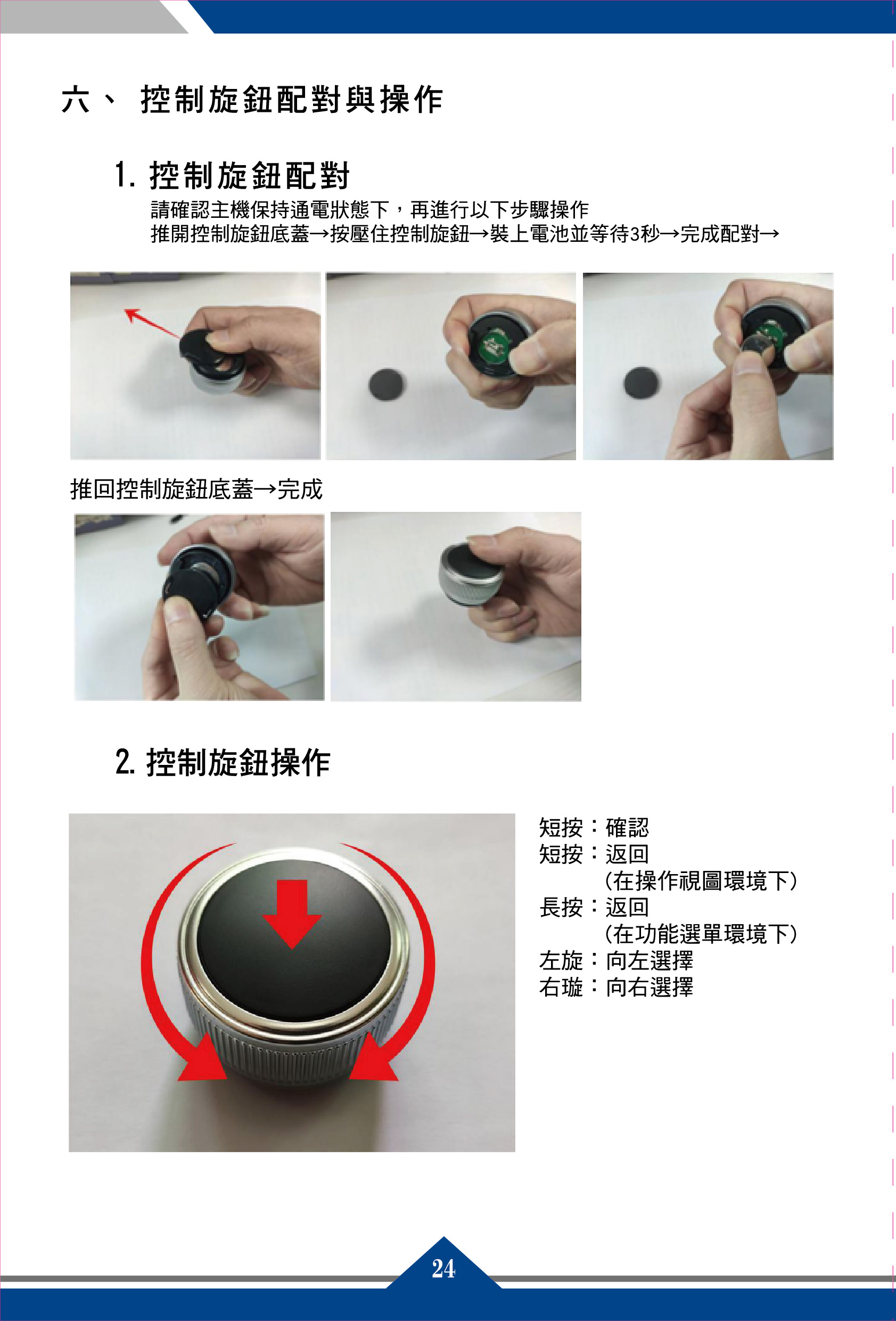 六、 控制旋鈕配對與操作

1. 控制旋鈕配對

請確認主機保持通電狀態下，再進行以下步驟操作
推開控制旋鈕底蓋→按壓住控制旋鈕→裝上電池並等待3秒→完成配對→

推回控制旋鈕底蓋→完成

2. 控制旋鈕操作

短按：確認
短按：返回
(在操作視圖環境下)
長按：返回
(在功能選單環境下)
左旋：向左選擇
右璇：向右選擇

24