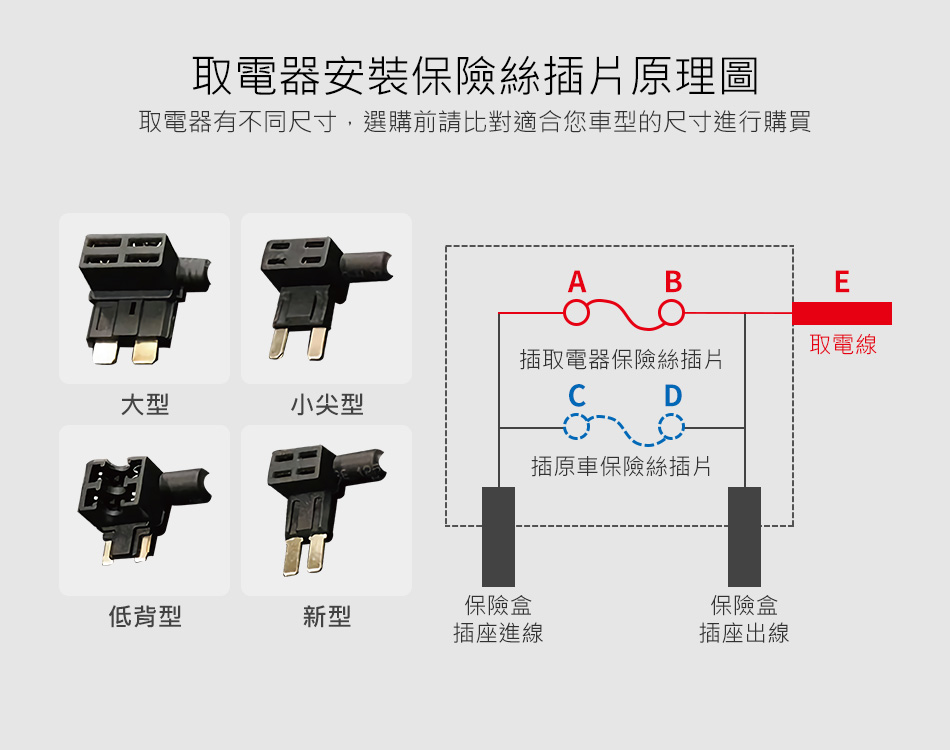 取電器安裝保險絲插片原理圖
取電器有不同尺寸，選購前請比對適合您車型的尺寸進行購買

大型
小尖型
低背型
新型

A
B
E
取電線
插取電器保險絲插片
C
D
插原車保險絲插片
保險盒
插座進線
保險盒
插座出線